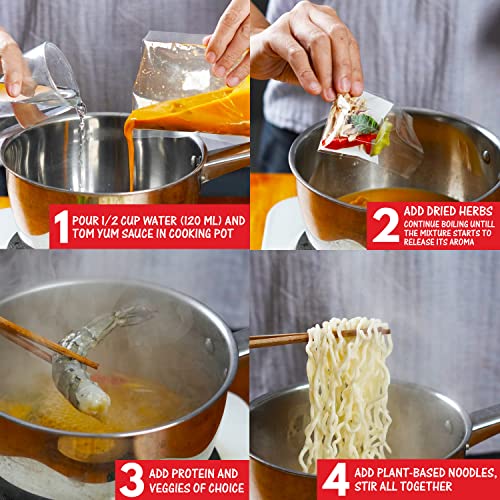 1 POUR 1/2 CUP WATER (120 ML) AND TOM YUM SAUCE IN COOKING POT

2 ADD DRIED HERBS
CONTINUE BOILING UNTILL THE MIXTURE STARTS TO RELEASE ITS AROMA

3 ADD PROTEIN AND VEGGIES OF CHOICE

4 ADD PLANT-BASED NOODLES, STIR ALL TOGETHER